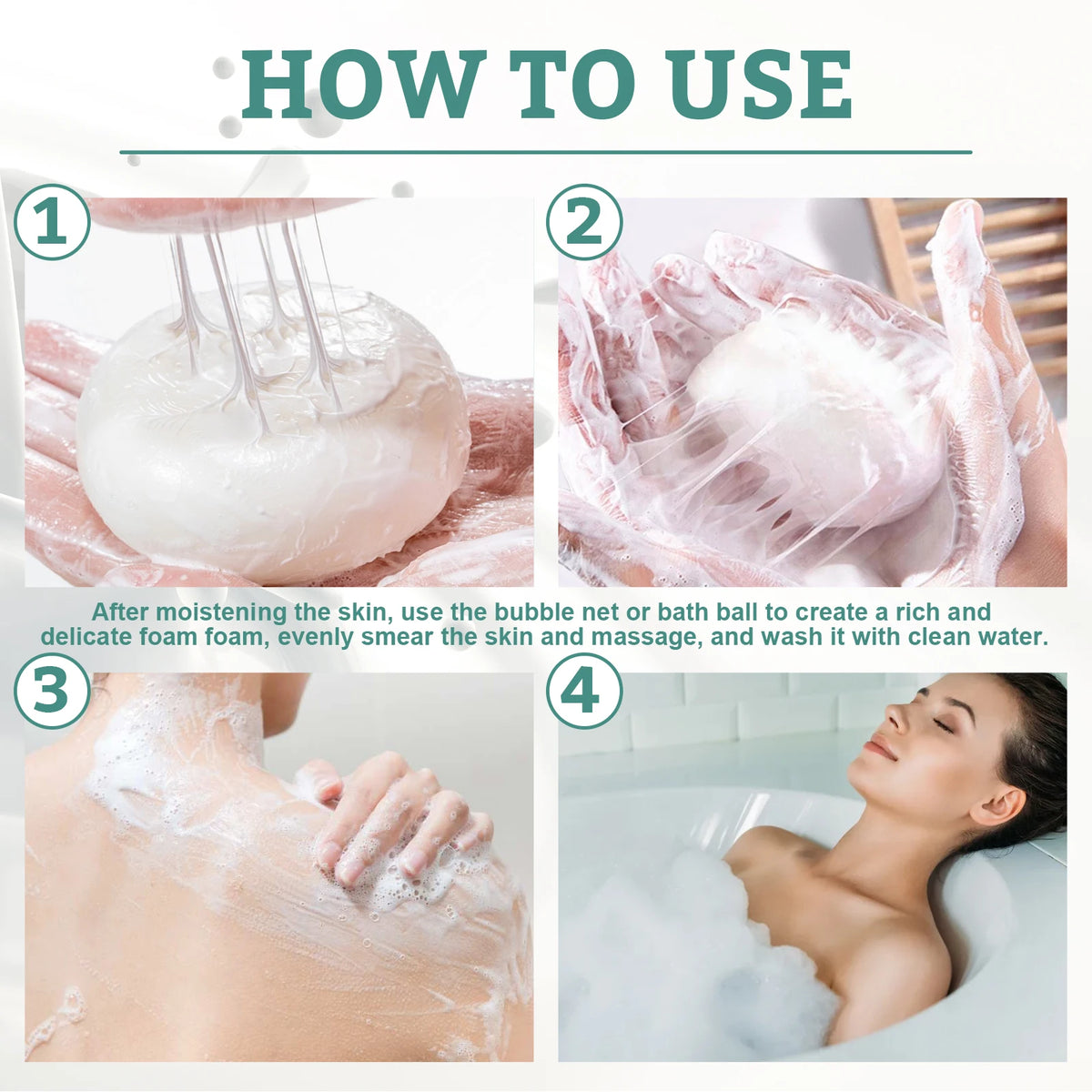 HOW TO USE

1

2

After moistening the skin, use the bubble net or bath ball to create a rich and delicate foam foam, evenly smear the skin and massage, and wash it with clean water.

3

4