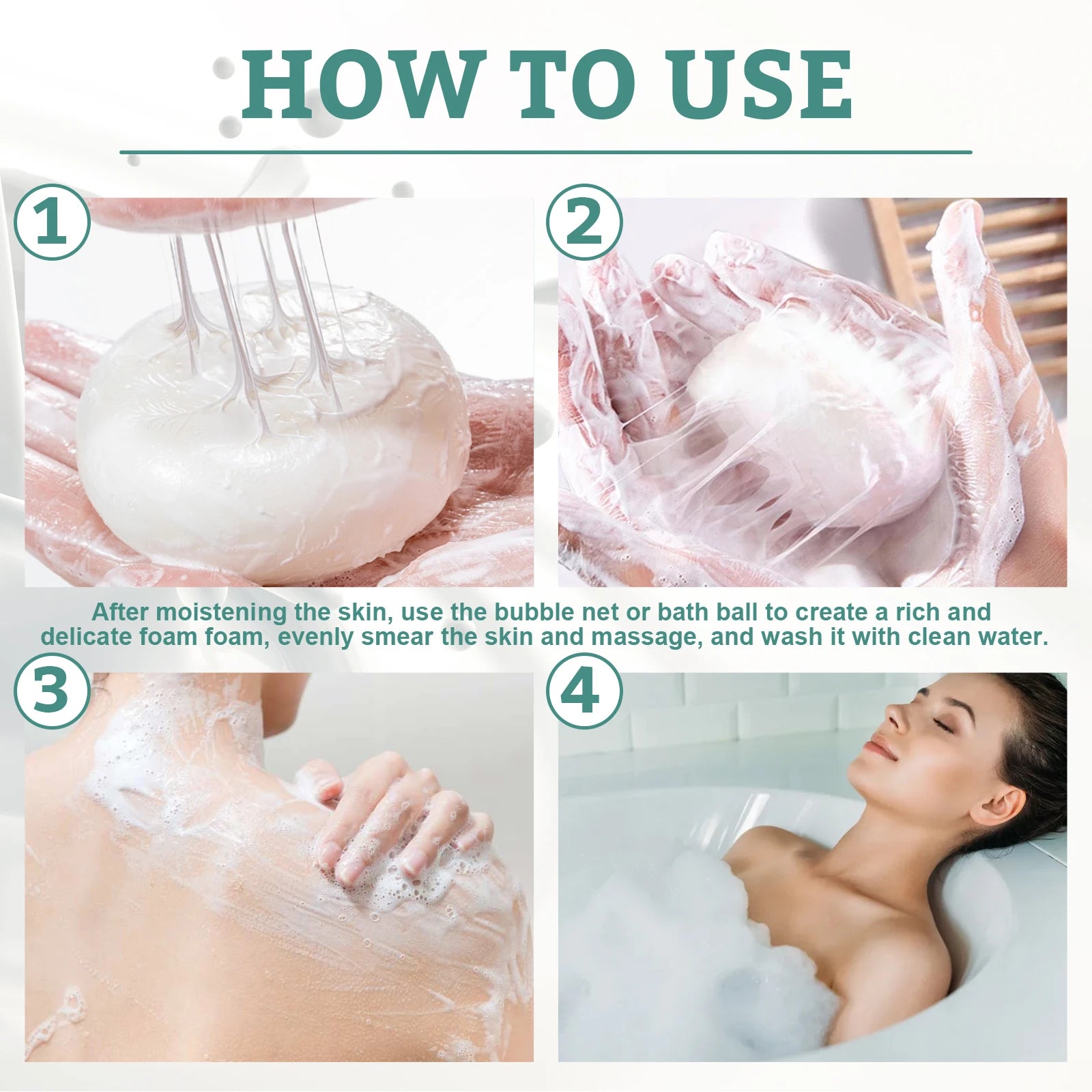 HOW TO USE

1

2

After moistening the skin, use the bubble net or bath ball to create a rich and delicate foam foam, evenly smear the skin and massage, and wash it with clean water.

3

4